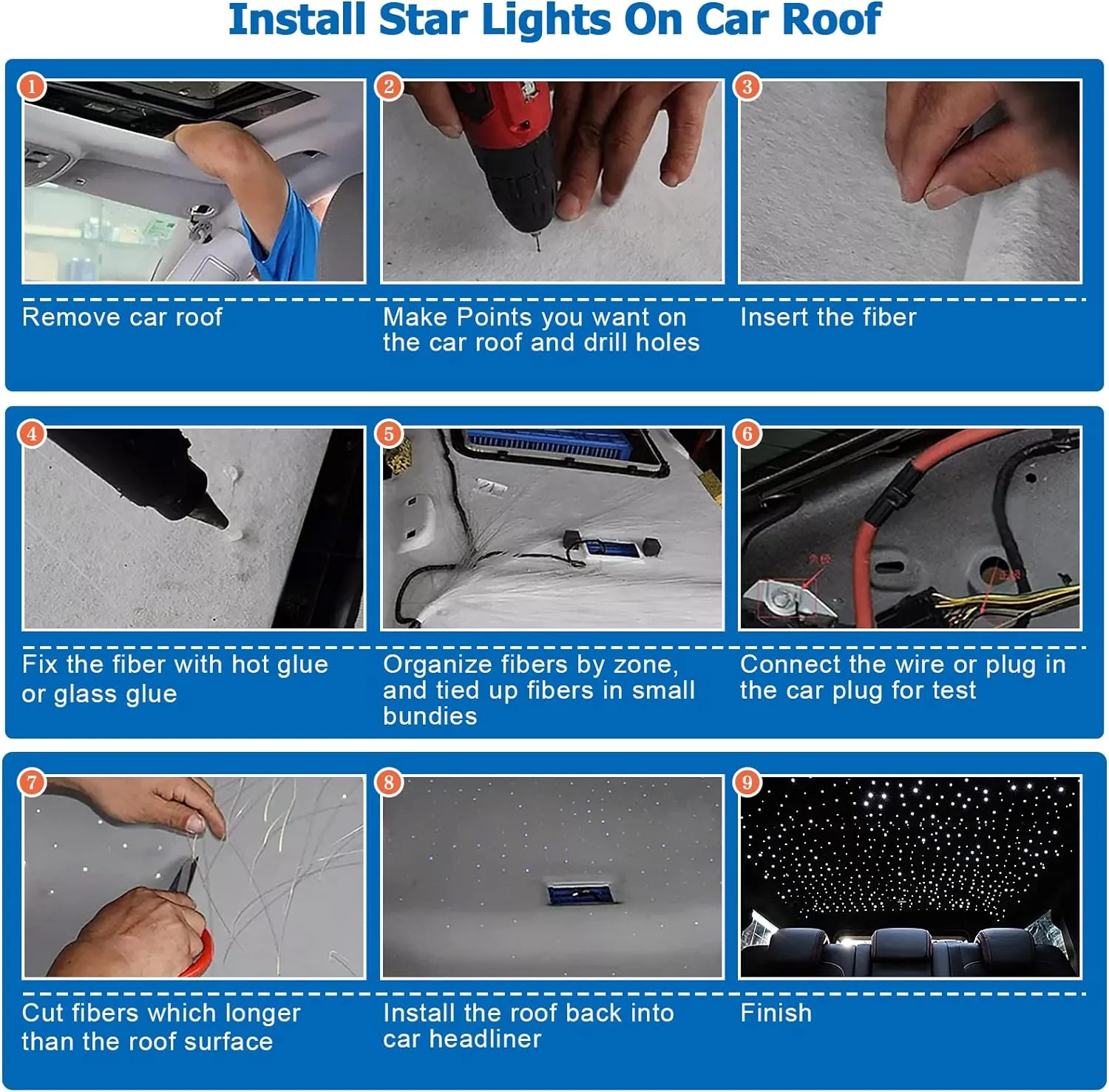 Install Star Lights On Car Roof

1

Remove car roof

2

Make Points you want on the car roof and drill holes

3

Insert the fiber

4

Fix the fiber with hot glue or glass glue

5

Organize fibers by zone, and tied up fibers in small bundies

6

Connect the wire or plug in the car plug for test

7

Cut fibers which longer than the roof surface

8

Install the roof back into car headliner

9

Finish