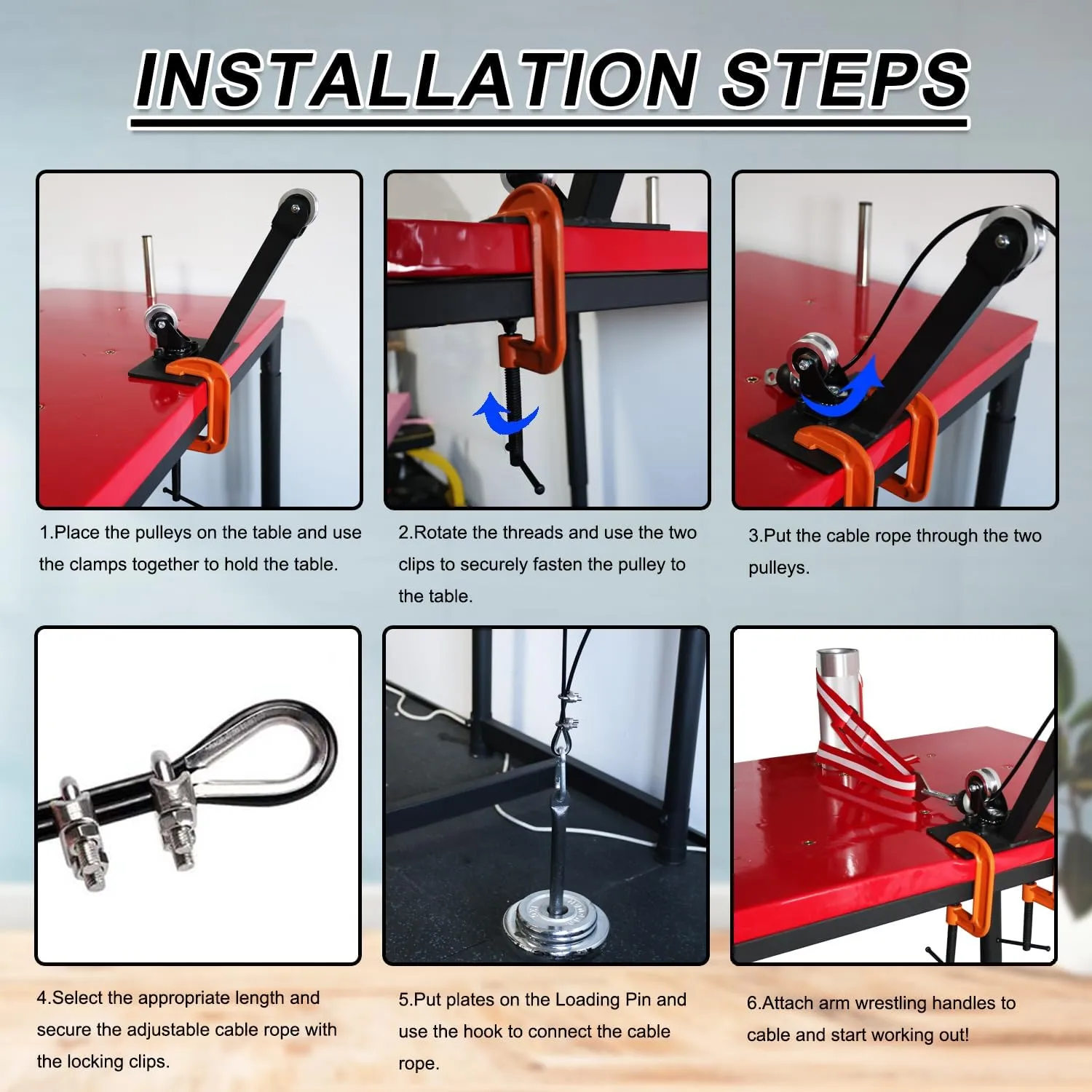 INSTALLATION STEPS

1.Place the pulleys on the table and use the clamps together to hold the table.

2.Rotate the threads and use the two clips to securely fasten the pulley to the table.

3.Put the cable rope through the two pulleys.

4.Select the appropriate length and secure the adjustable cable rope with the locking clips.

5.Put plates on the Loading Pin and use the hook to connect the cable rope.

6.Attach arm wrestling handles to cable and start working out!