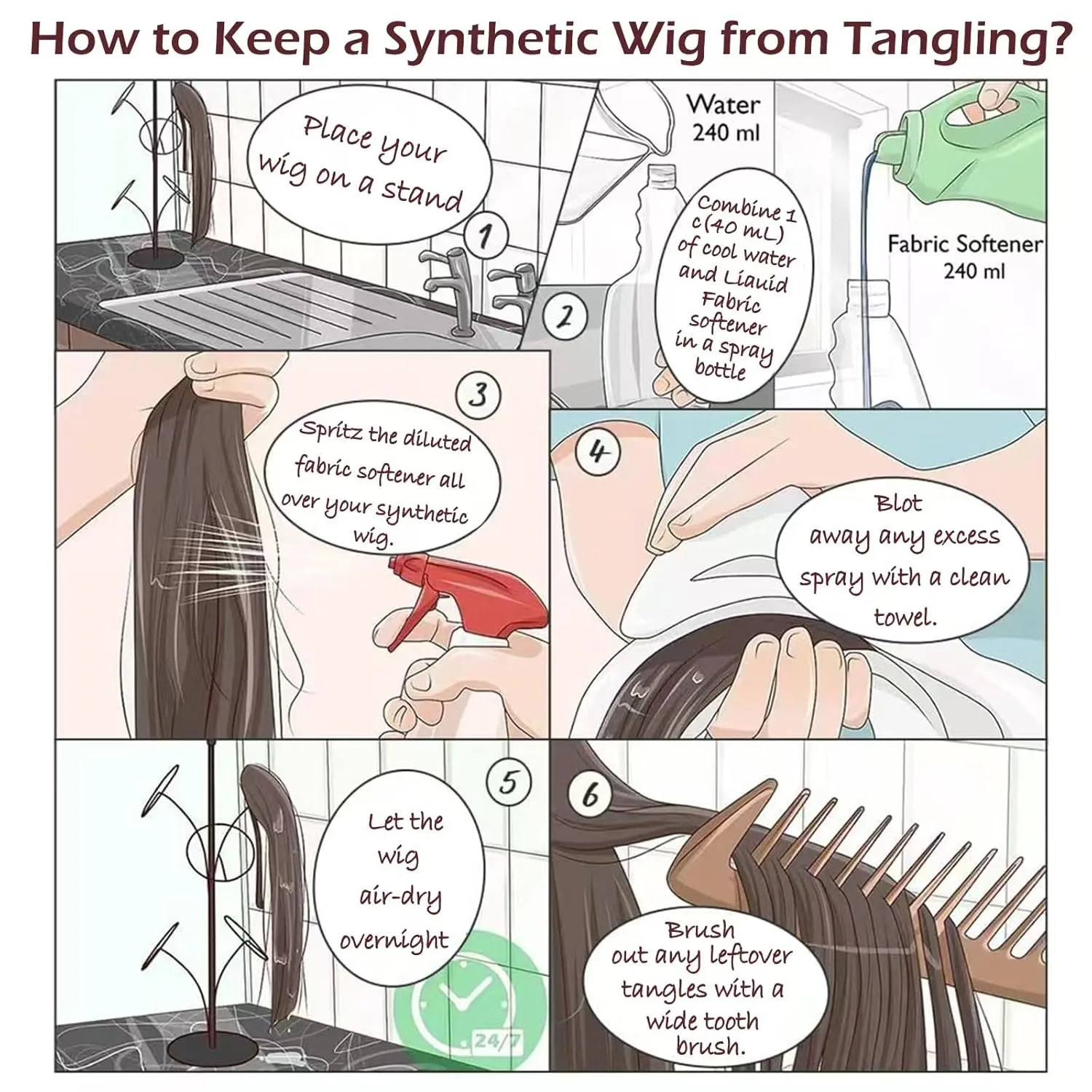 How to Keep a Synthetic Wig from Tangling?

Place your wig on a stand

1

Water
240 ml

Combine 1 c(40 mL) of cool water and Liauid Fabric softener in a spray bottle

Fabric Softener
240 ml

2

3

Spritz the diluted fabric softener all over your synthetic wig.

4

Blot away any excess spray with a clean towel.

5

Let the wig air-dry overnight

24/7

6

Brush out any leftover tangles with a wide tooth brush.