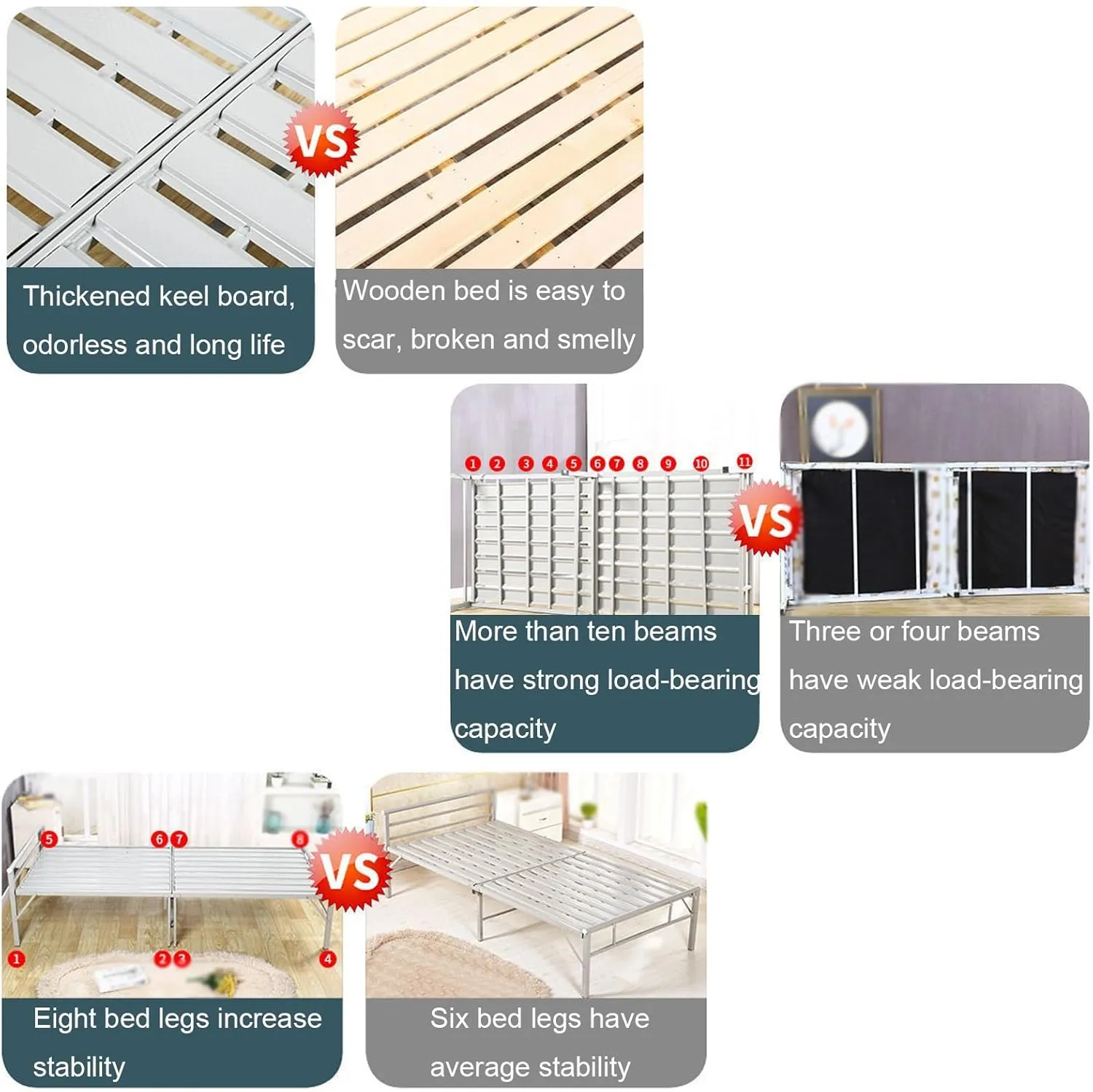 VS

Thickened keel board, odorless and long life

Wooden bed is easy to scar, broken and smelly

1 2 3 4 5 6 7 8 9 10 11

VS

More than ten beams have strong load-bearing capacity

Three or four beams have weak load-bearing capacity

5 6 7 8

1 2 3 4

VS

Eight bed legs increase stability

Six bed legs have average stability