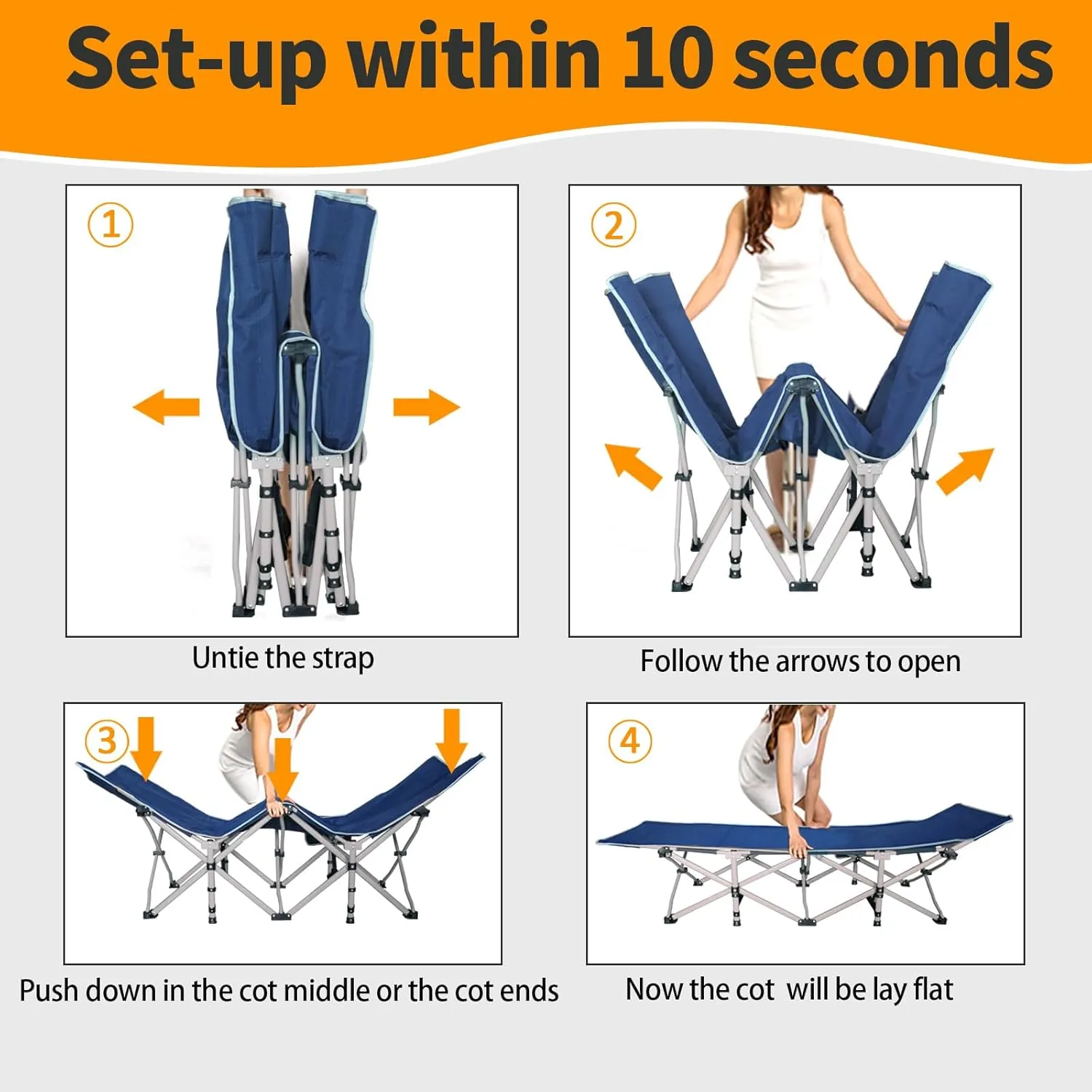 Set-up within 10 seconds

1

Untie the strap

2

Follow the arrows to open

3

Push down in the cot middle or the cot ends

4

Now the cot will be lay flat