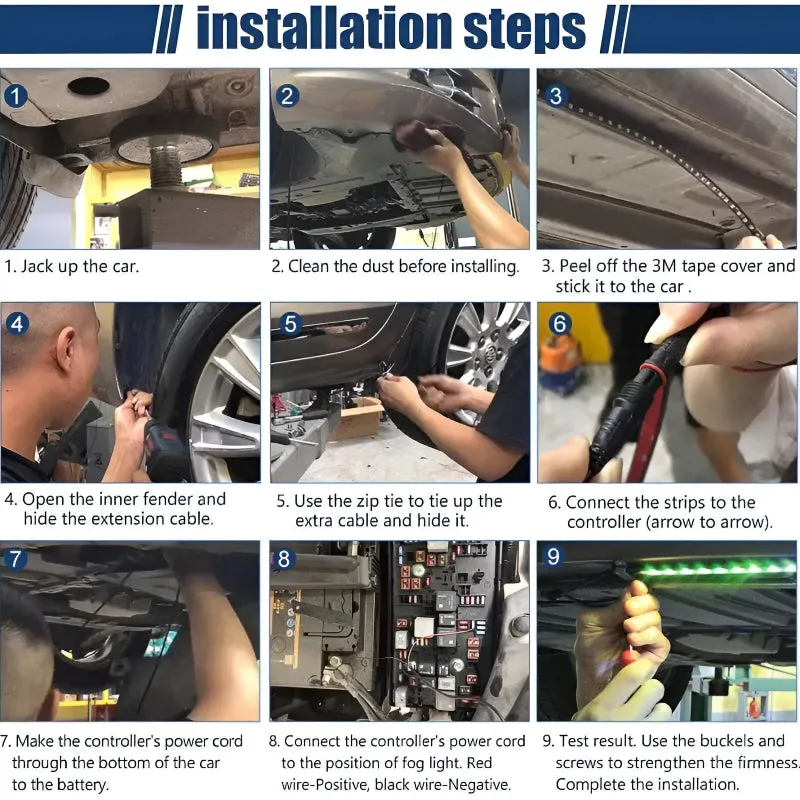 installation steps

1

1. Jack up the car.

2

2. Clean the dust before installing.

3

3. Peel off the 3M tape cover and stick it to the car .

4

4. Open the inner fender and hide the extension cable.

5

5. Use the zip tie to tie up the extra cable and hide it.

6

6. Connect the strips to the controller (arrow to arrow).

7

7. Make the controller's power cord through the bottom of the car to the battery.

8

8. Connect the controller's power cord to the position of fog light. Red wire-Positive, black wire-Negative.

9

9. Test result. Use the buckels and screws to strengthen the firmness. Complete the installation.