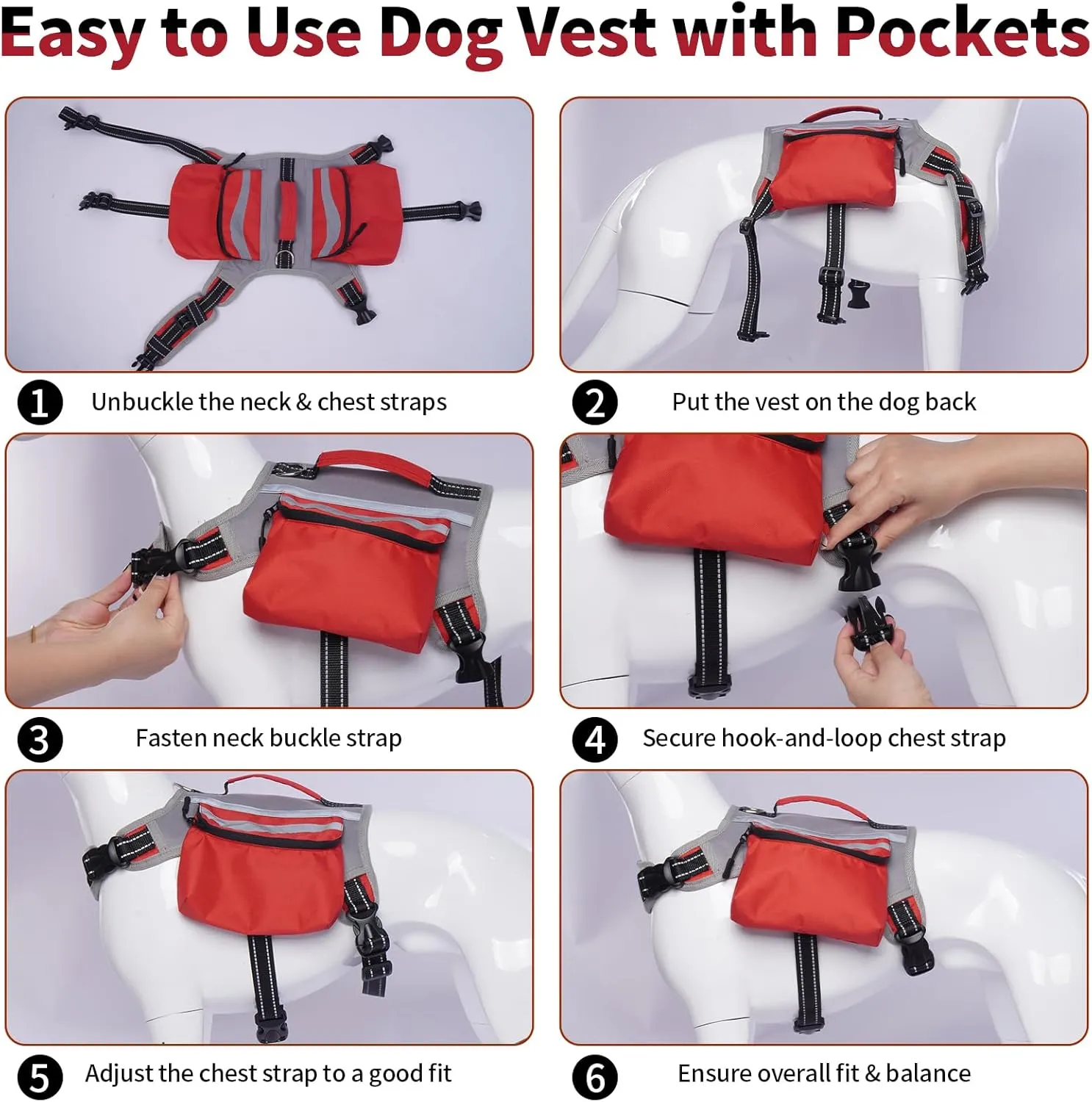 Easy to Use Dog Vest with Pockets

1 Unbuckle the neck & chest straps

2 Put the vest on the dog back

3 Fasten neck buckle strap

4 Secure hook-and-loop chest strap

5 Adjust the chest strap to a good fit

6 Ensure overall fit & balance