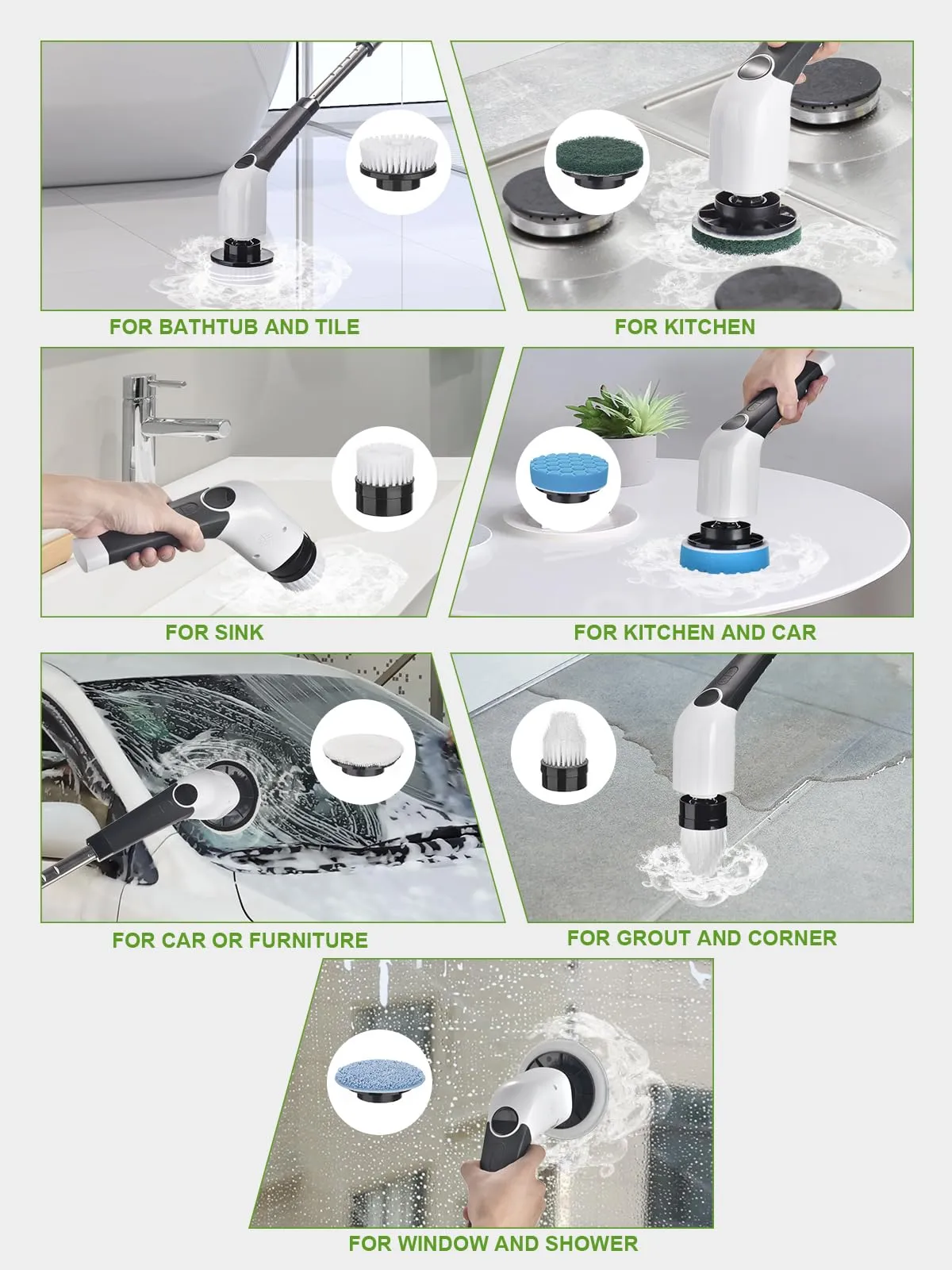 FOR BATHTUB AND TILE

FOR KITCHEN

FOR SINK

FOR KITCHEN AND CAR

FOR CAR OR FURNITURE

FOR GROUT AND CORNER

FOR WINDOW AND SHOWER