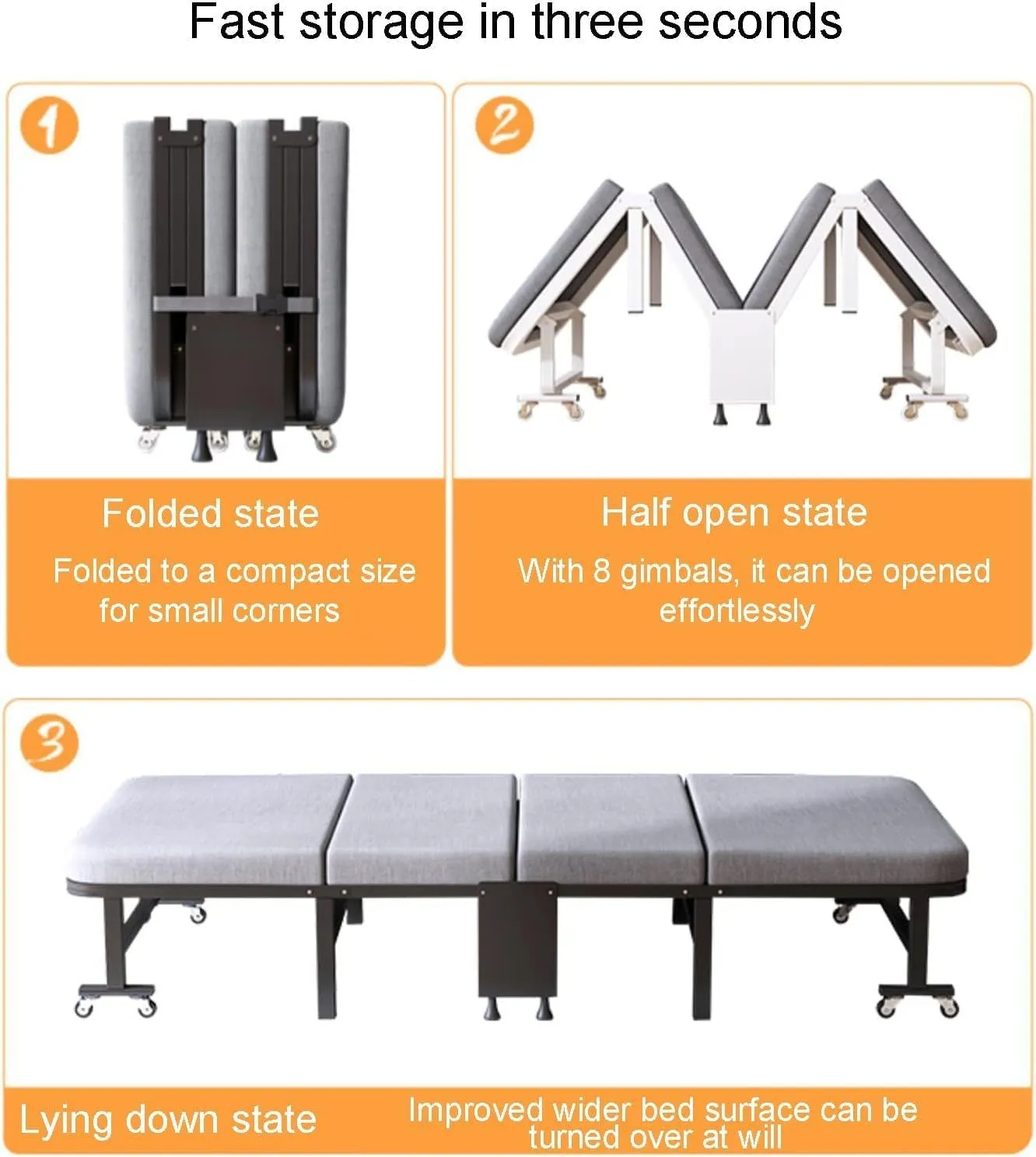 Fast storage in three seconds

1

Folded state

Folded to a compact size for small corners

2

Half open state

With 8 gimbals, it can be opened effortlessly

3

Lying down state

Improved wider bed surface can be turned over at will