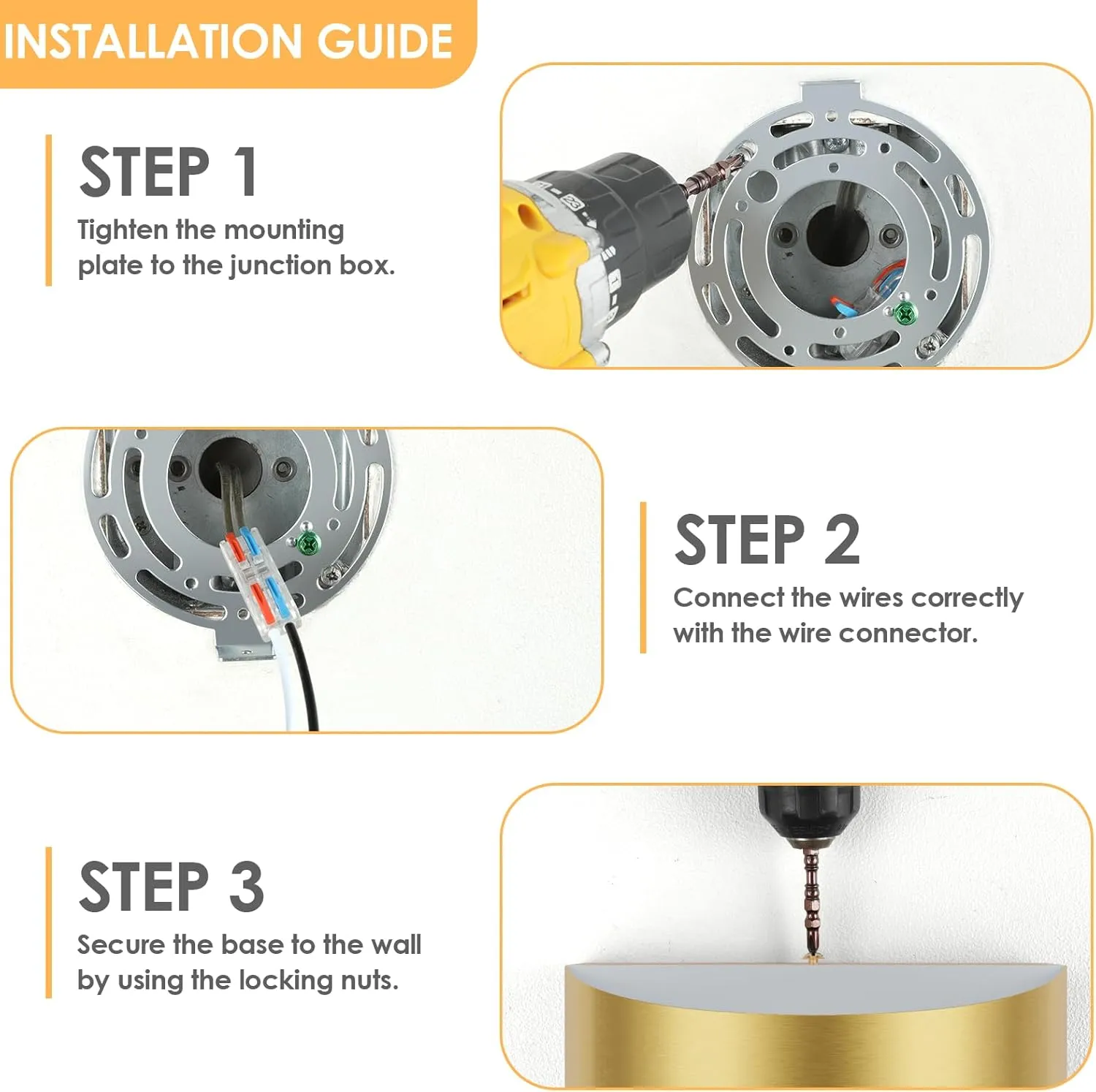 INSTALLATION GUIDE

STEP 1
Tighten the mounting plate to the junction box.

STEP 2
Connect the wires correctly with the wire connector.

STEP 3
Secure the base to the wall by using the locking nuts.