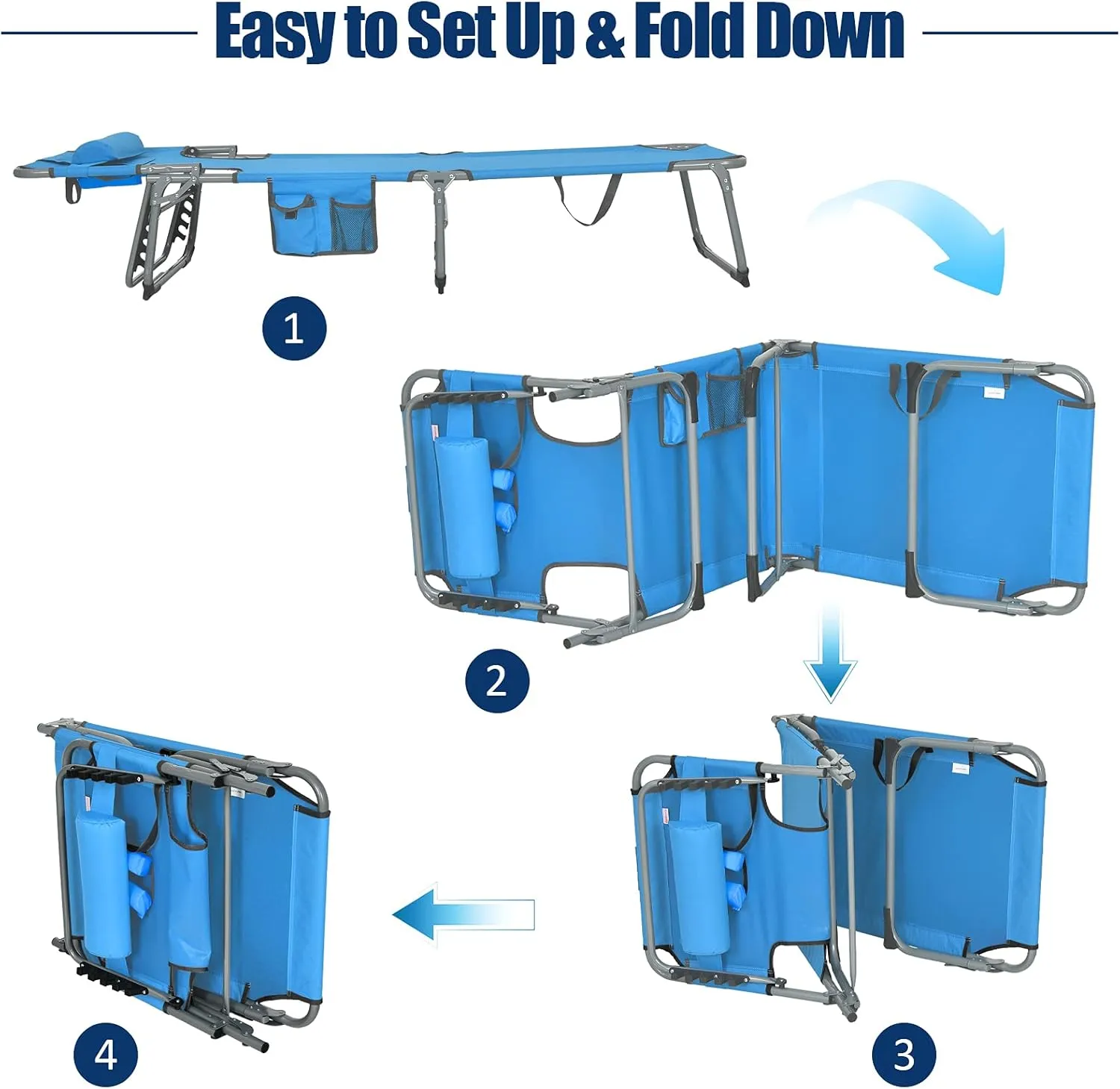 Easy to Set Up & Fold Down

1

2

3

4