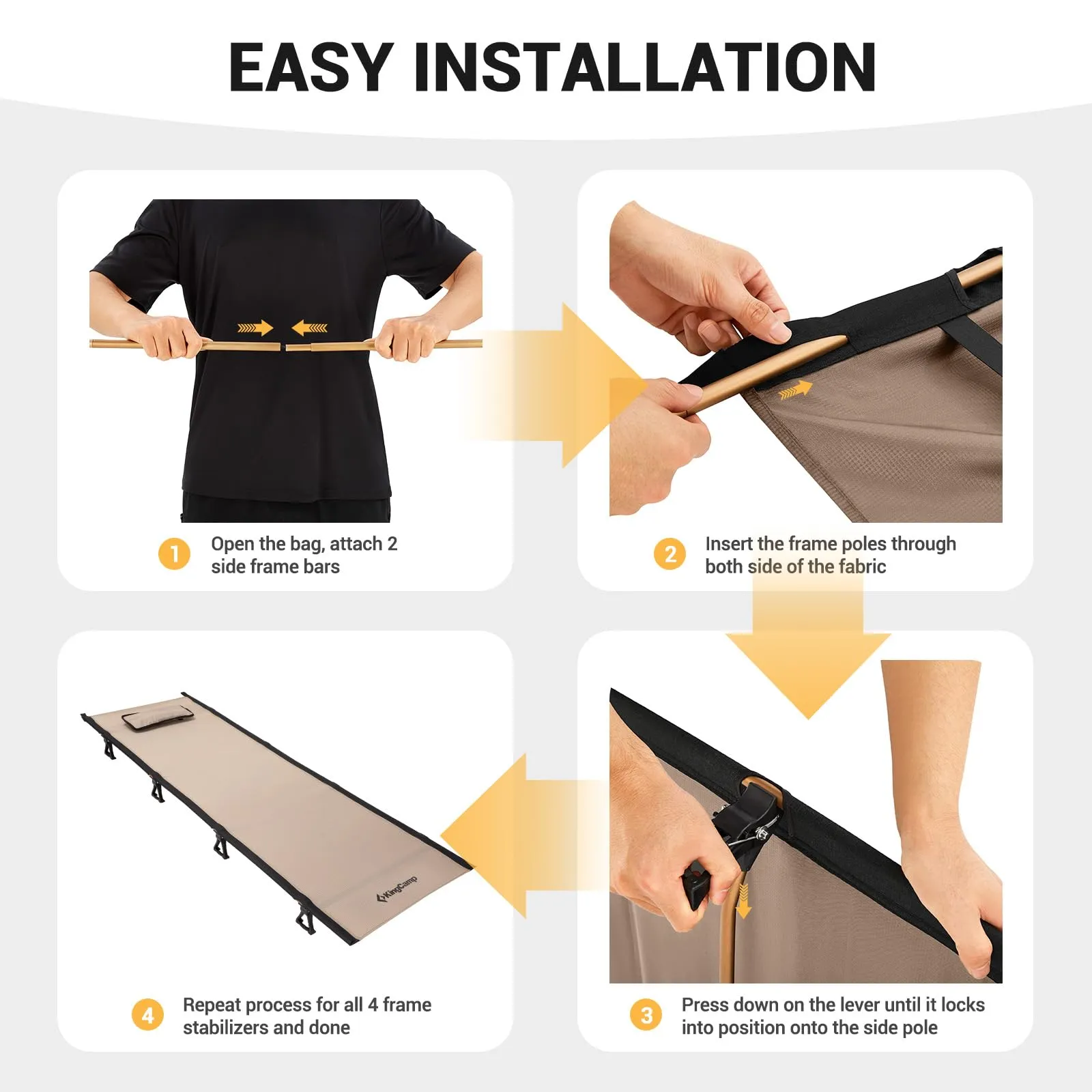 EASY INSTALLATION

1 Open the bag, attach 2 side frame bars

2 Insert the frame poles through both side of the fabric

KingCamp

4 Repeat process for all 4 frame stabilizers and done

3 Press down on the lever until it locks into position onto the side pole