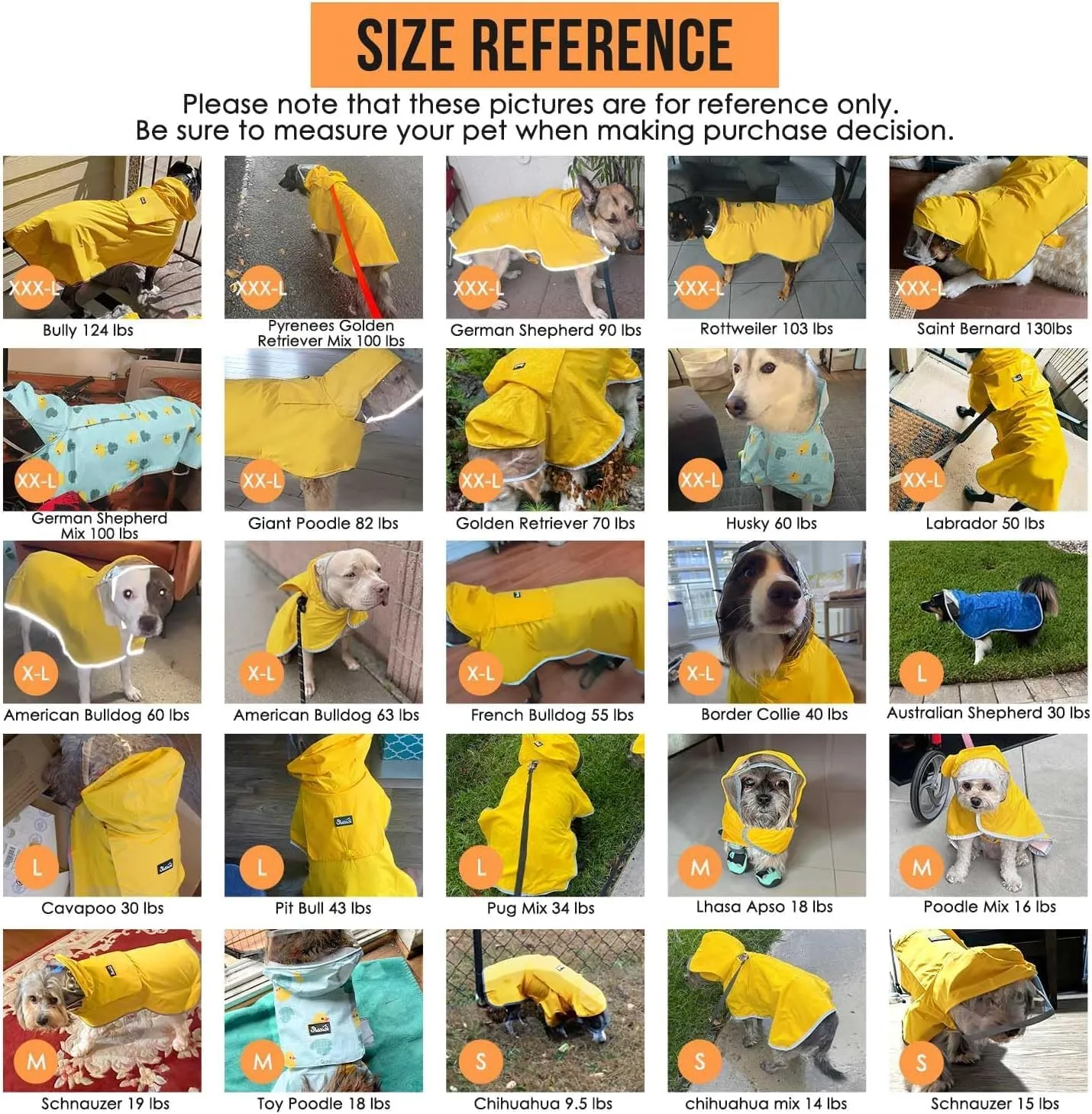 SIZE REFERENCE

Please note that these pictures are for reference only.
Be sure to measure your pet when making purchase decision.

XXX-L
Bully 124 lbs

XXX-L
Pyrenees Golden Retriever Mix 100 lbs

XXX-L
German Shepherd 90 lbs

XXX-L
Rottweiler 103 lbs

XXX-L
Saint Bernard 130lbs

XX-L
German Shepherd Mix 100 lbs

XX-L
Giant Poodle 82 lbs

XX-L
Golden Retriever 70 lbs

XX-L
Husky 60 lbs

XX-L
Labrador 50 lbs

X-L
American Bulldog 60 lbs

X-L
American Bulldog 63 lbs

X-L
French Bulldog 55 lbs

X-L
Border Collie 40 lbs

L
Australian Shepherd 30 lbs

L
Cavapoo 30 lbs

L
Pit Bull 43 lbs

L
Pug Mix 34 lbs

M
Lhasa Apso 18 lbs

M
Poodle Mix 16 lbs

M
Schnauzer 19 lbs

M
Toy Poodle 18 lbs

S
Chihuahua 9.5 lbs

S
chihuahua mix 14 lbs

S
Schnauzer 15 lbs