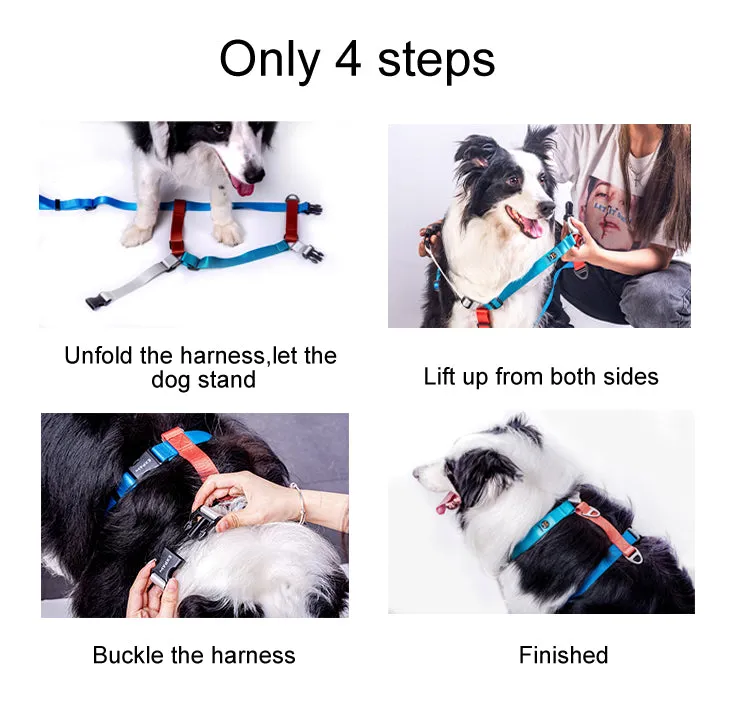 Only 4 steps

Unfold the harness,let the dog stand

Lift up from both sides

Buckle the harness

Finished