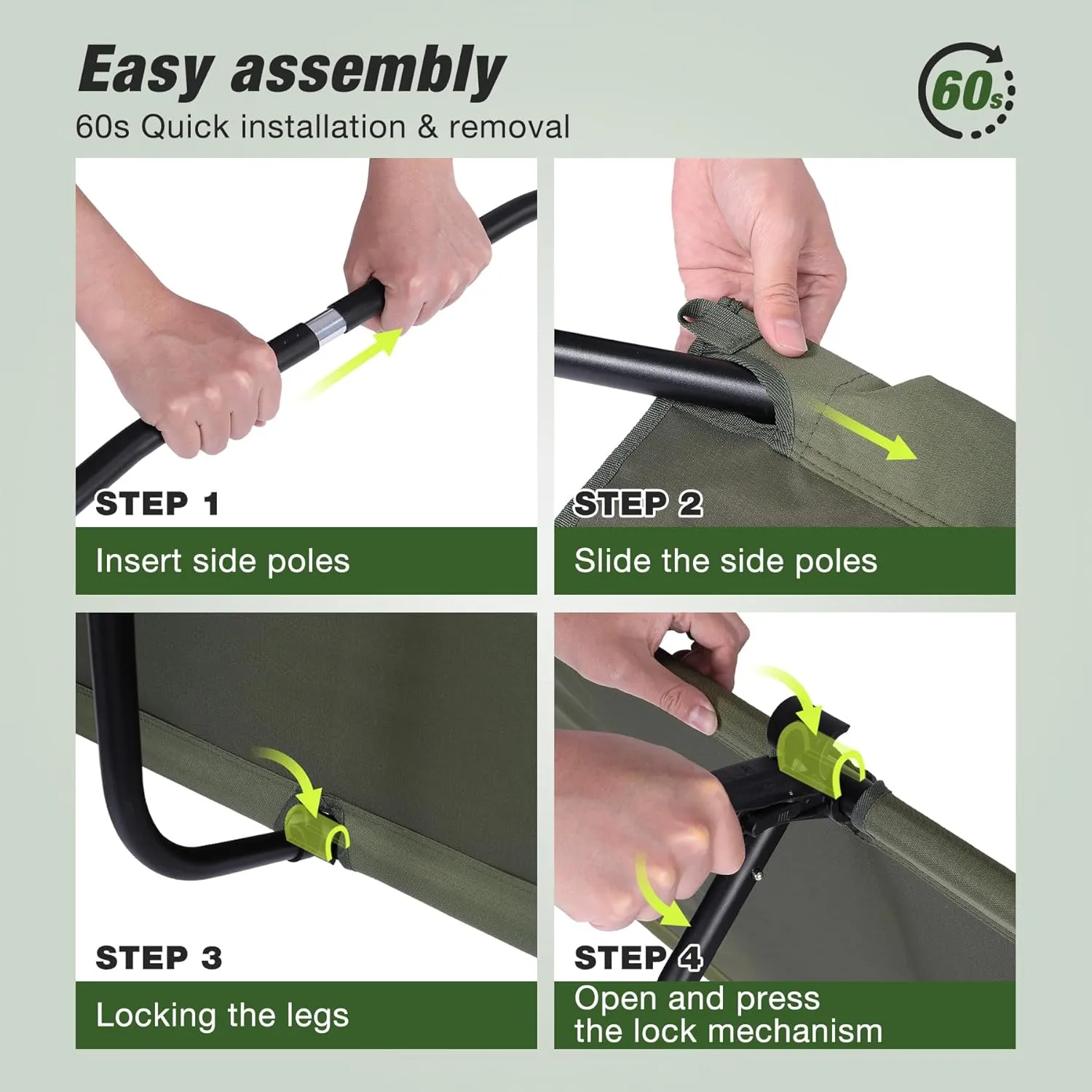 Easy assembly

60s Quick installation & removal

60s

STEP 1

Insert side poles

STEP 2

Slide the side poles

STEP 3

Locking the legs

STEP 4

Open and press the lock mechanism